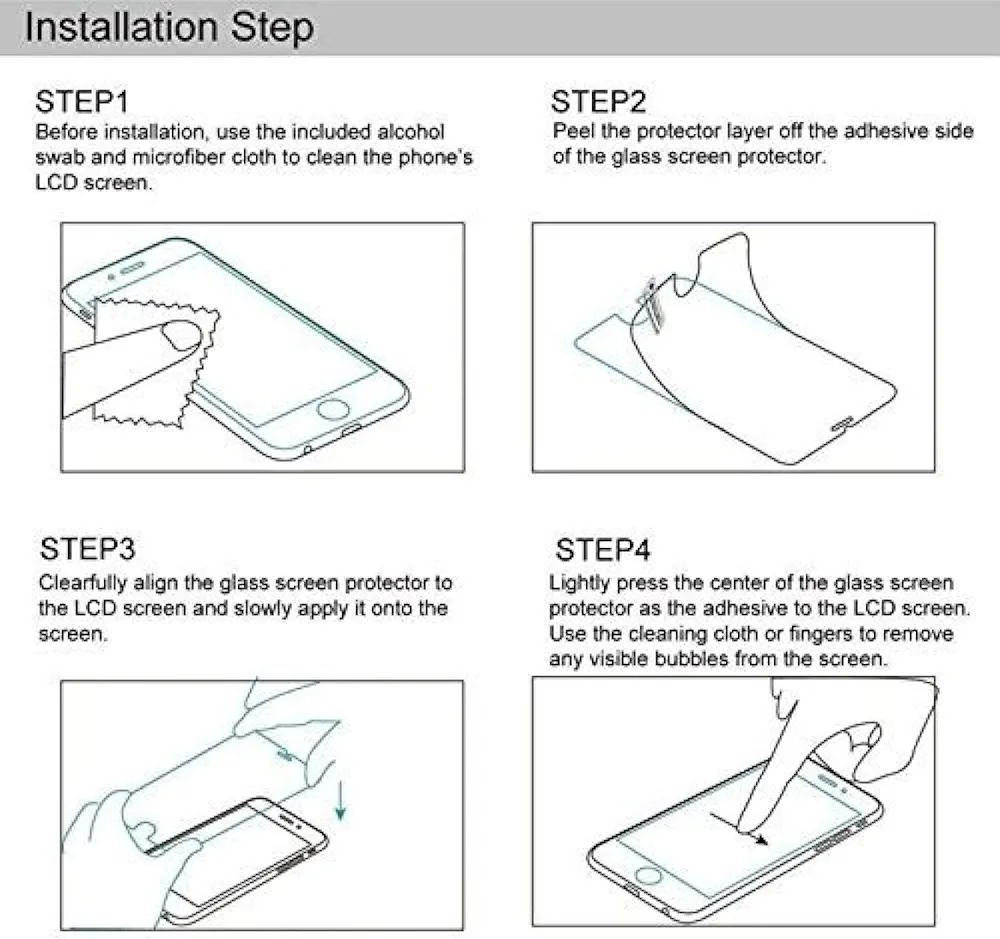 Installation Step

STEP1
Before installation, use the included alcohol swab and microfiber cloth to clean the phone's LCD screen.

STEP2
Peel the protector layer off the adhesive side of the glass screen protector.

STEP3
Clearfully align the glass screen protector to the LCD screen and slowly apply it onto the screen.

STEP4
Lightly press the center of the glass screen protector as the adhesive to the LCD screen. Use the cleaning cloth or fingers to remove any visible bubbles from the screen.